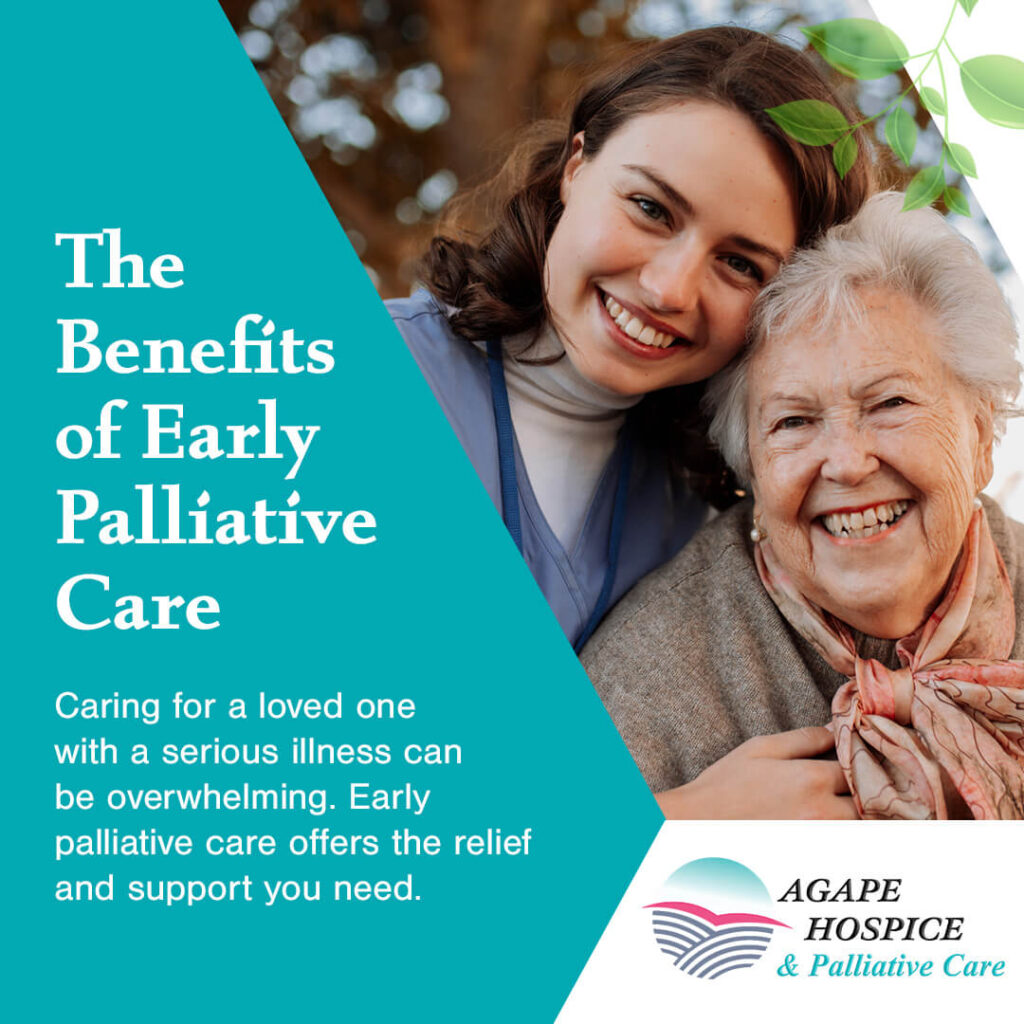 The Benefits of Early Palliative Care

Caring for a loved one with a serious illness can be overwhelming. Early palliative care offers the relief and support you need.

AGAPE HOSPICE & Palliative Care